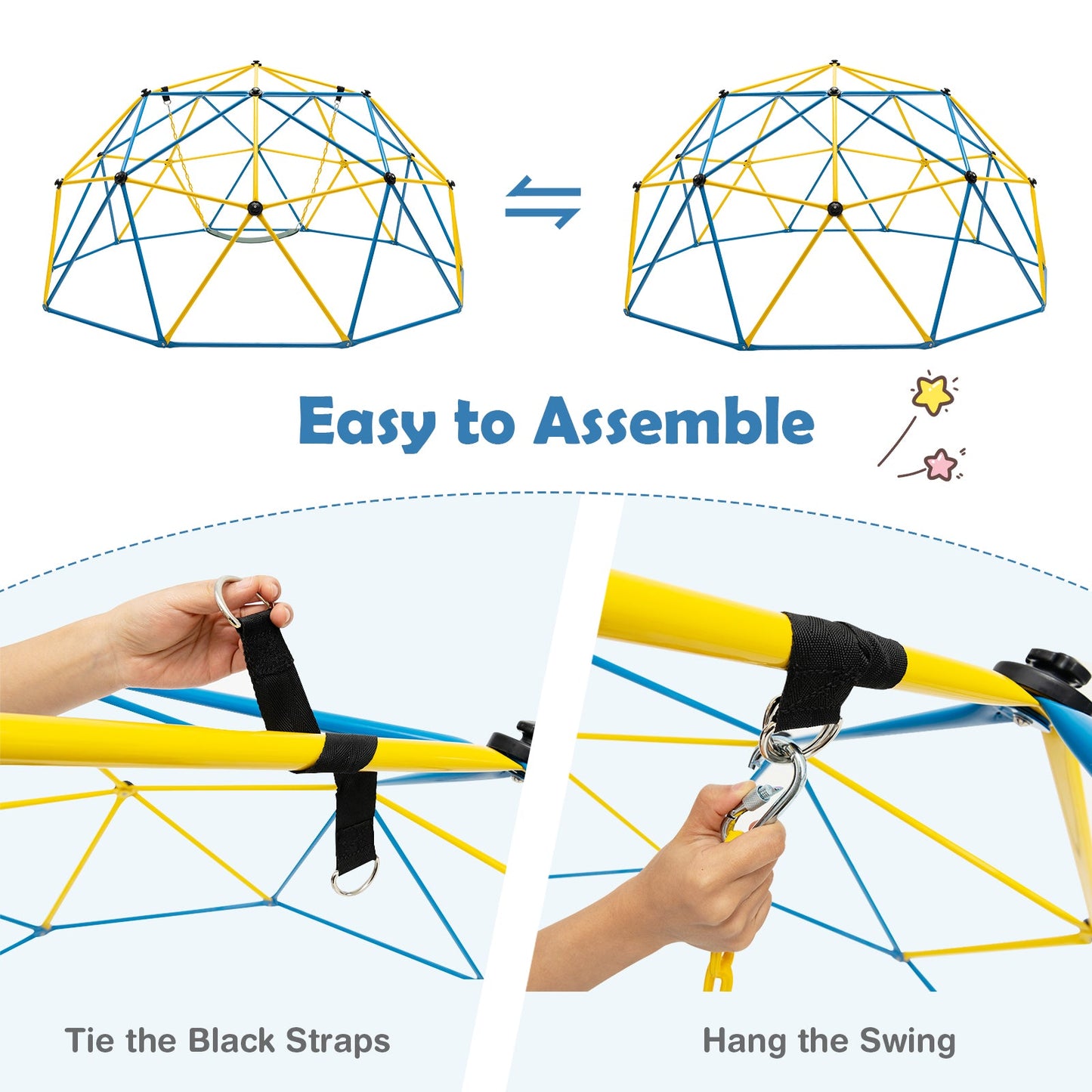 Easy to Assemble

Tie the Black Straps

Hang the Swing